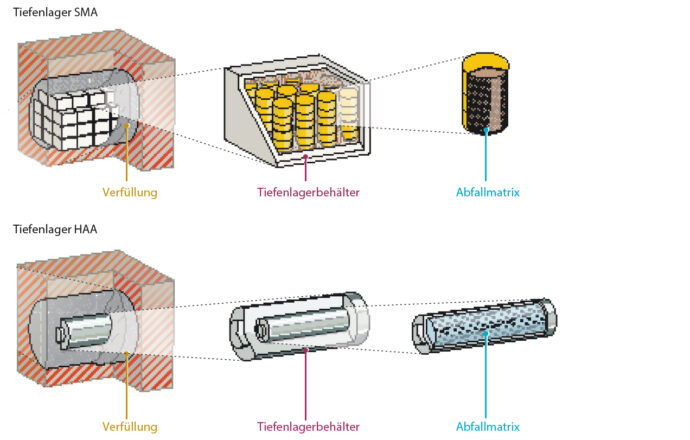 Tiefenlager SMA

Verfüllung

Tiefenlagerbehälter

Abfallmatrix

Tiefenlager HAA

Verfüllung

Tiefenlagerbehälter

Abfallmatrix